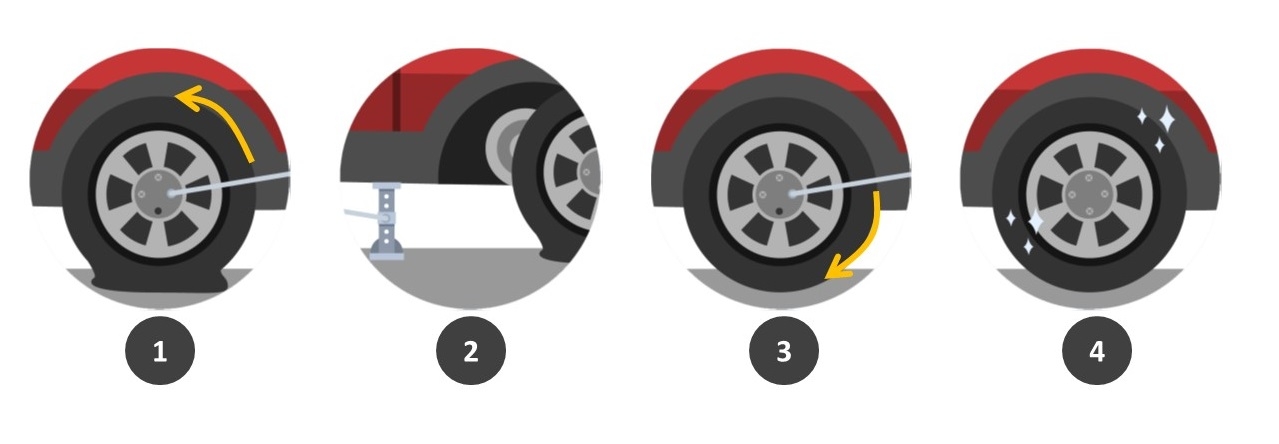 1
2
3
4